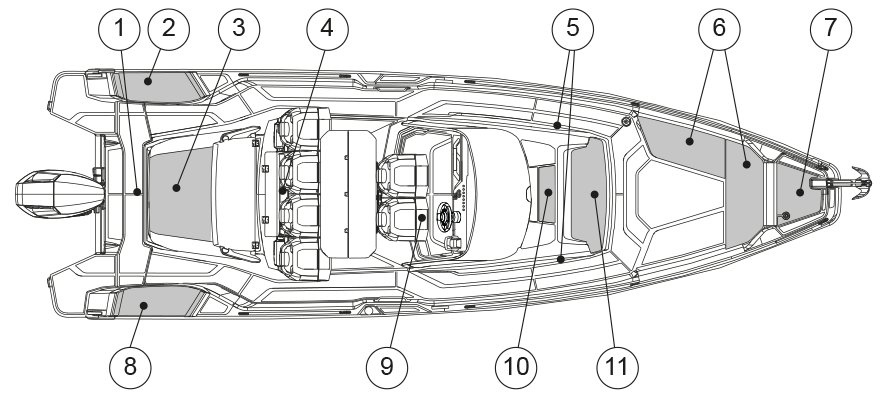 1
2
3
4
5
6
7
8
9
10
11